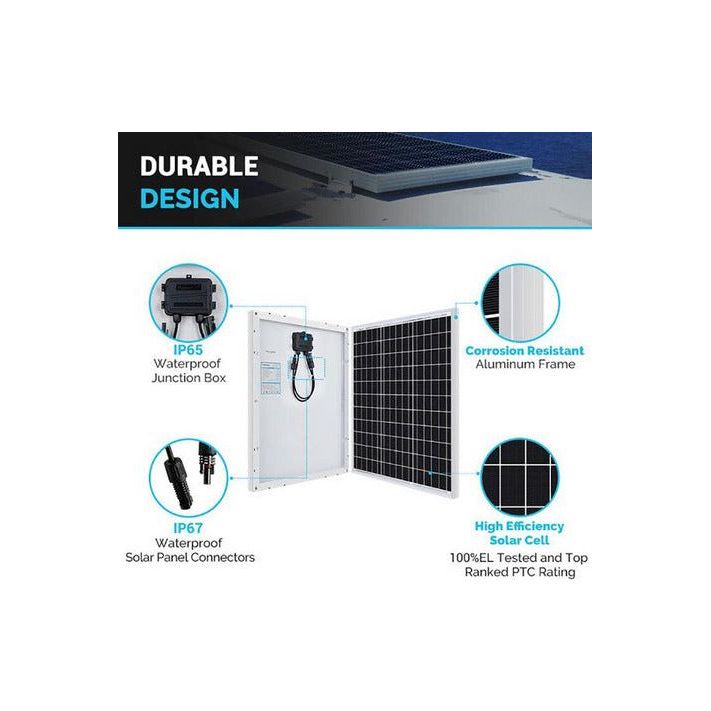 DURABLE
DESIGN

IP65
Waterproof
Junction Box

Corrosion Resistant
Aluminum Frame

IP67
Waterproof
Solar Panel Connectors

High Efficiency
Solar Cell
100%EL Tested and Top
Ranked PTC Rating